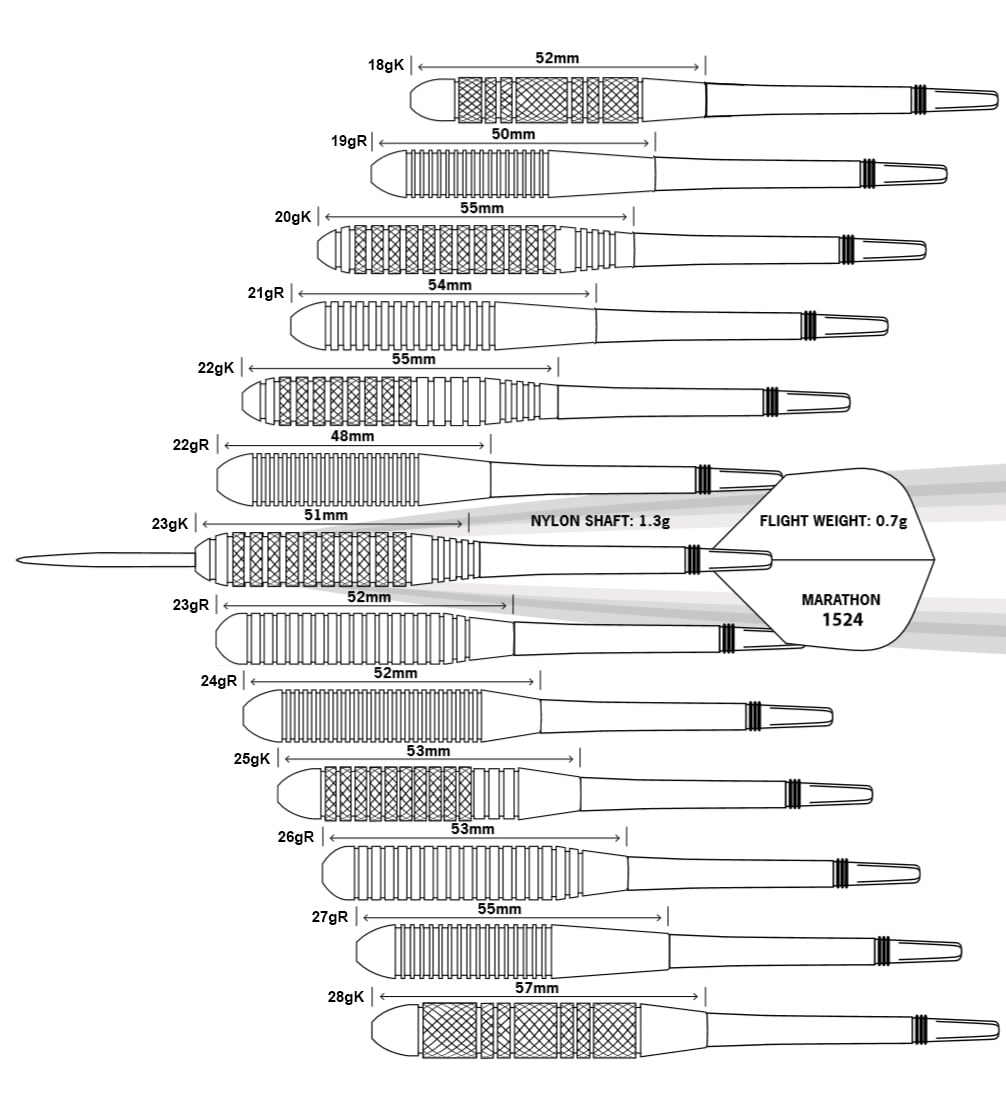 18gK 52mm
19gR 50mm
20gK 55mm
21gR 54mm
22gK 55mm
22gR 48mm
23gK 51mm
NYLON SHAFT: 1.3g
FLIGHT WEIGHT: 0.7g
MARATHON
1524
23gR 52mm
24gR 52mm
25gK 53mm
26gR 53mm
27gR 55mm
28gK 57mm